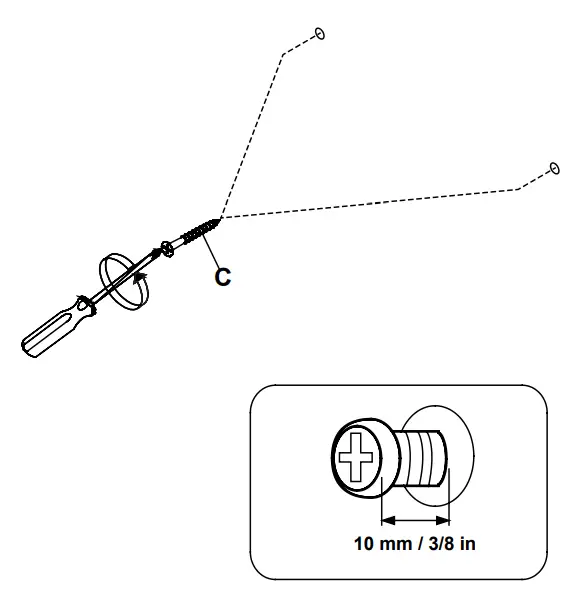 C

10 mm / 3/8 in