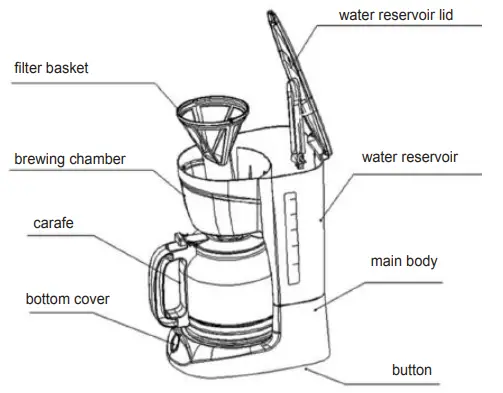 water reservoir lid

filter basket

brewing chamber

water reservoir

carafe

main body

bottom cover

button