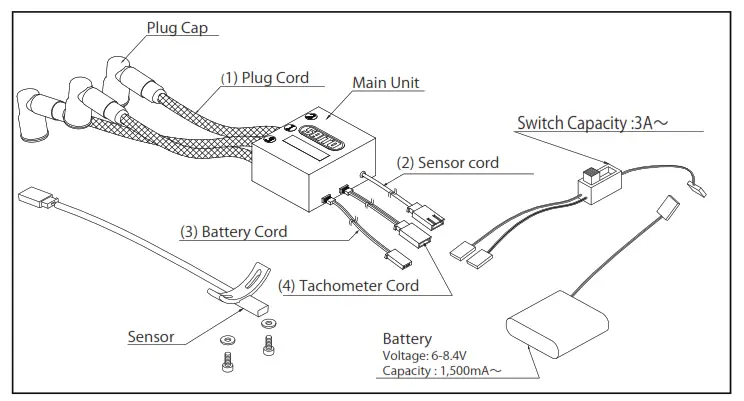 Plug Cap

(1) Plug Cord

Main Unit

SAITO

Switch Capacity :3A～

(2) Sensor cord

(3) Battery Cord

(4) Tachometer Cord

Sensor

Battery
Voltage: 6-8.4V
Capacity : 1,500mA～