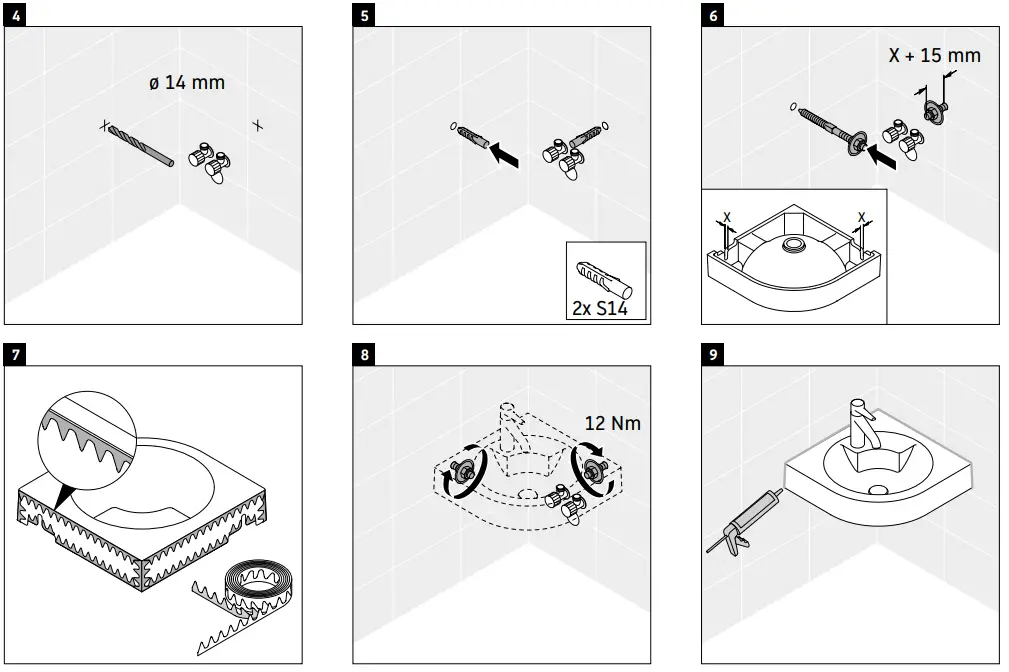 4

ø 14 mm

5

2x S14

6

X + 15 mm

X

X

7

8

12 Nm

9