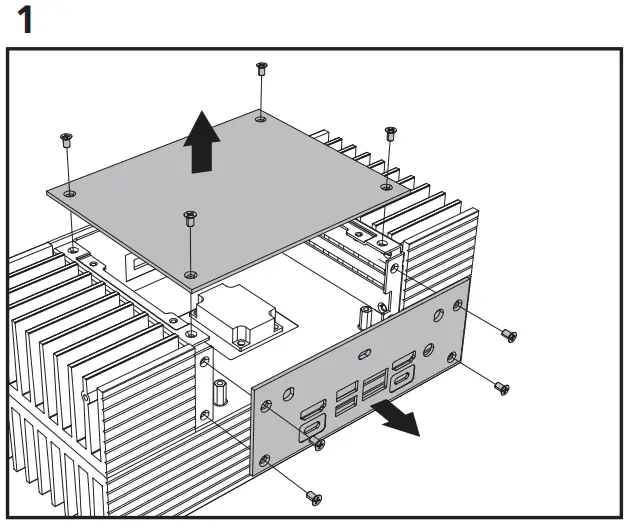 1