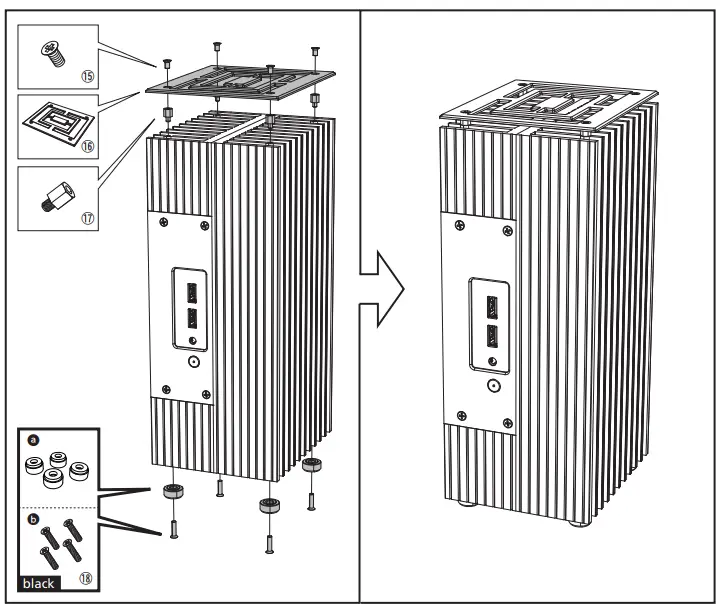 ⑮

⑯

⑰

a

b

black ⑱