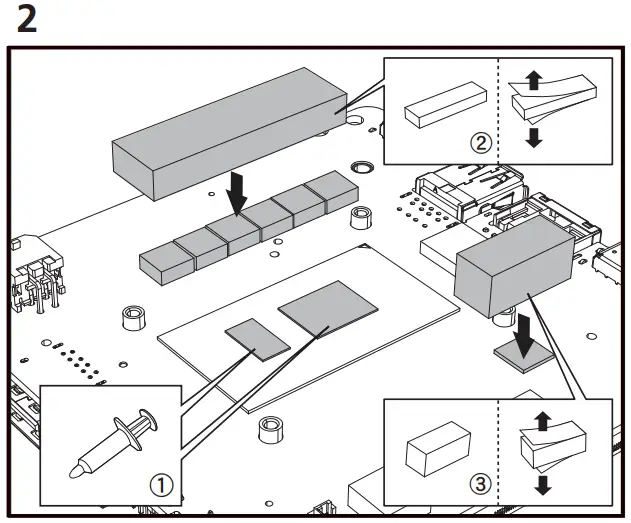 2

②

①

③