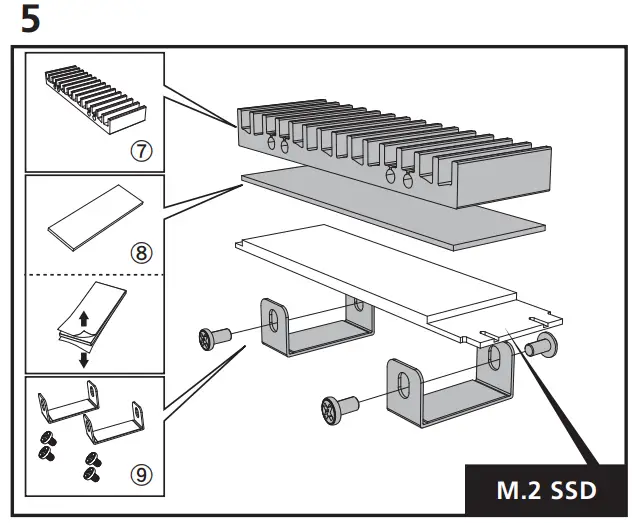 5

⑦

⑧

⑨

M.2 SSD