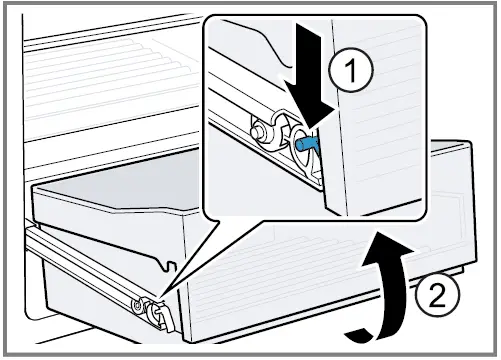 1

2