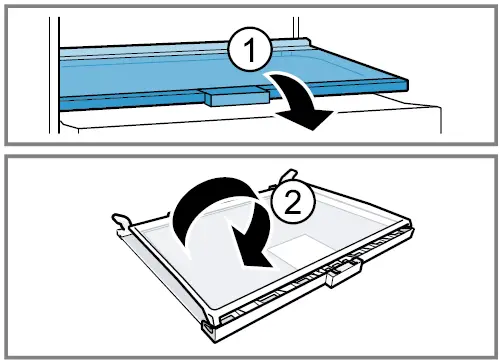 1

2