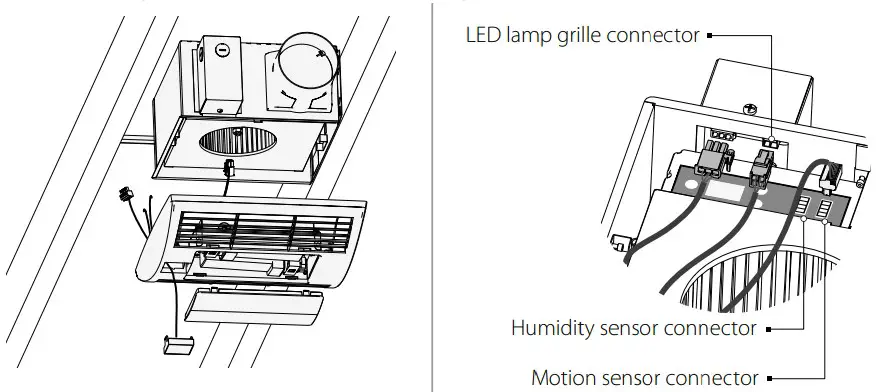 LED lamp grille connector

Humidity sensor connector

Motion sensor connector