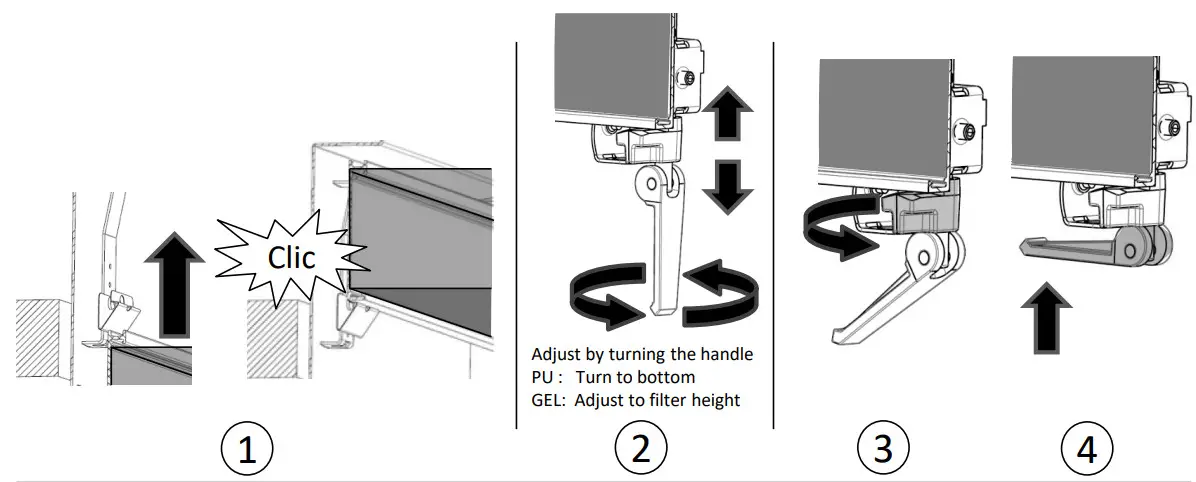 Clic

Adjust by turning the handle
PU : Turn to bottom
GEL: Adjust to filter height

1

2

3

4