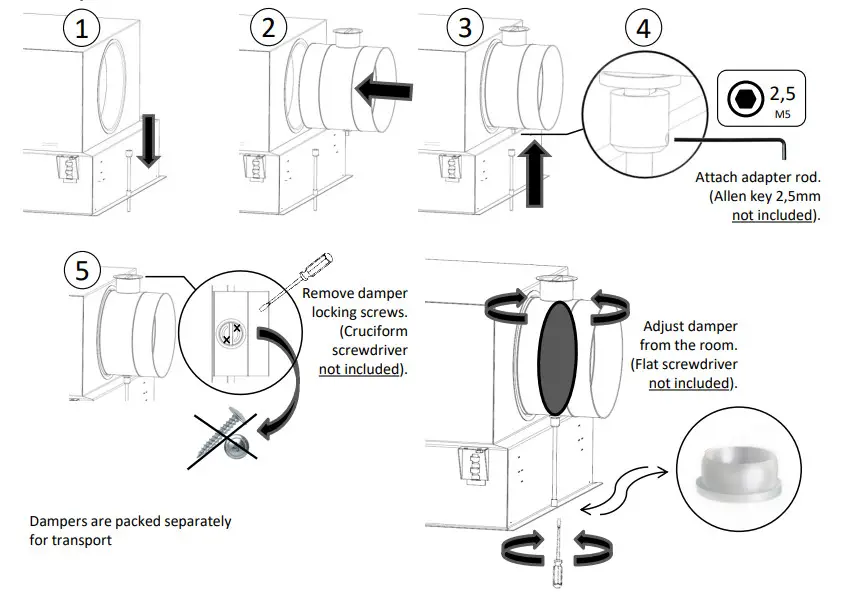 1

2

3

4

2,5
M5

Attach adapter rod.
(Allen key 2,5mm
not included).

5

Remove damper locking screws.
(Cruciform screwdriver
not included).

Adjust damper from the room.
(Flat screwdriver
not included).

Dampers are packed separately for transport