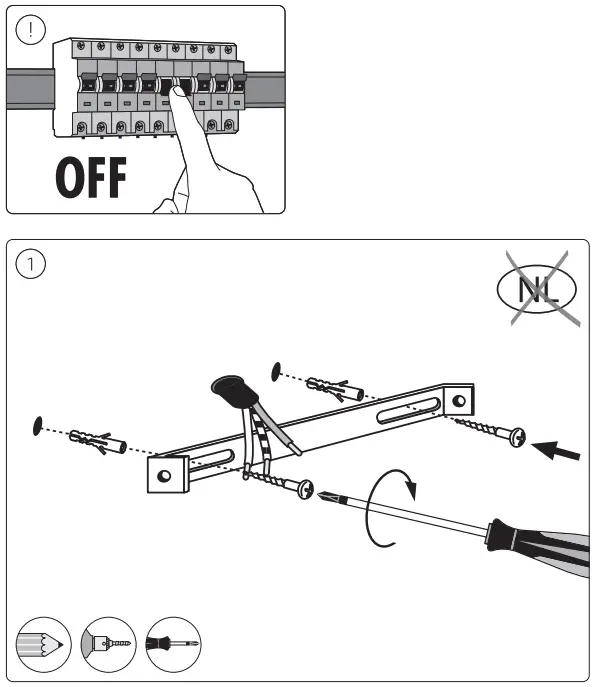 !

OFF

1

NL