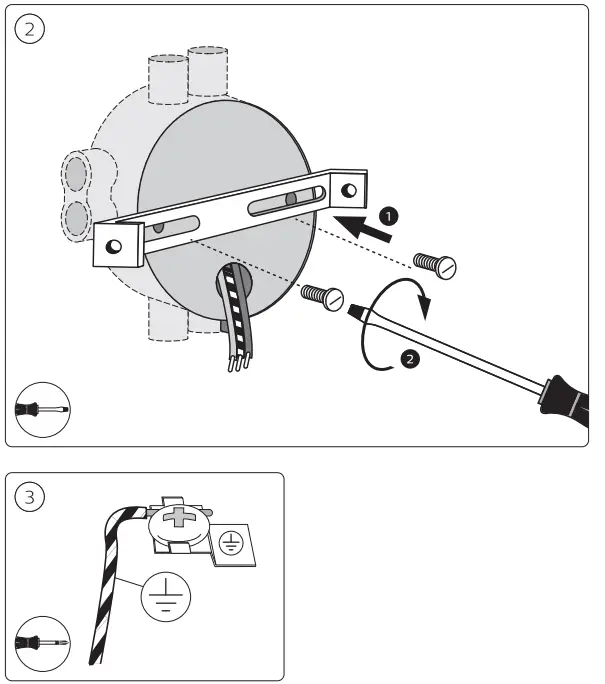 2

1

2

3