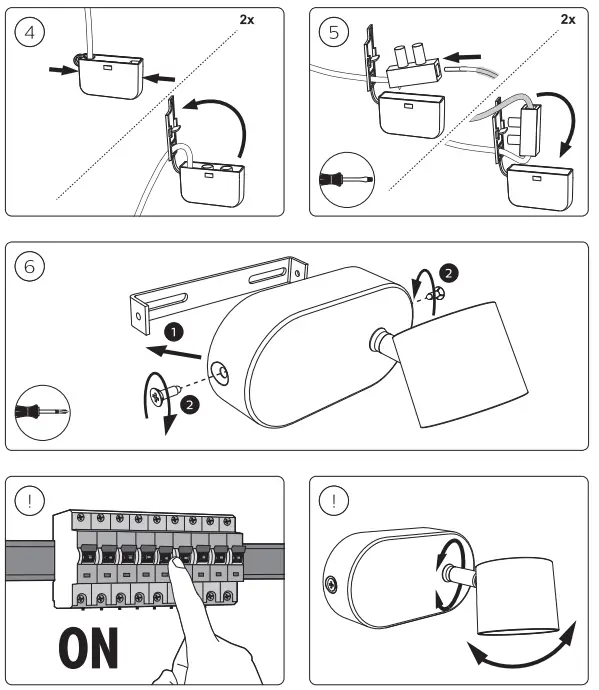 4
2x

5
2x

6
1
2
2

!
ON

!