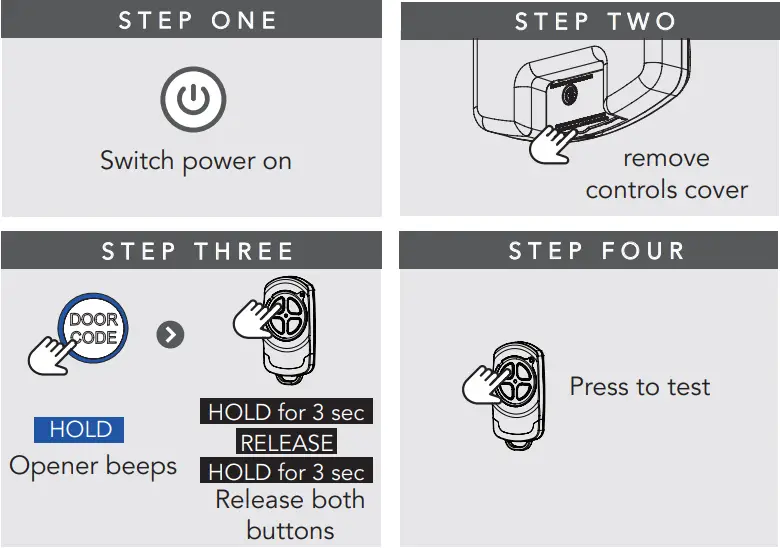 STEP ONE

Switch power on

STEP TWO

remove controls cover

STEP THREE

DOOR CODE

HOLD

Opener beeps

HOLD for 3 sec

RELEASE

HOLD for 3 sec

Release both buttons

STEP FOUR

Press to test