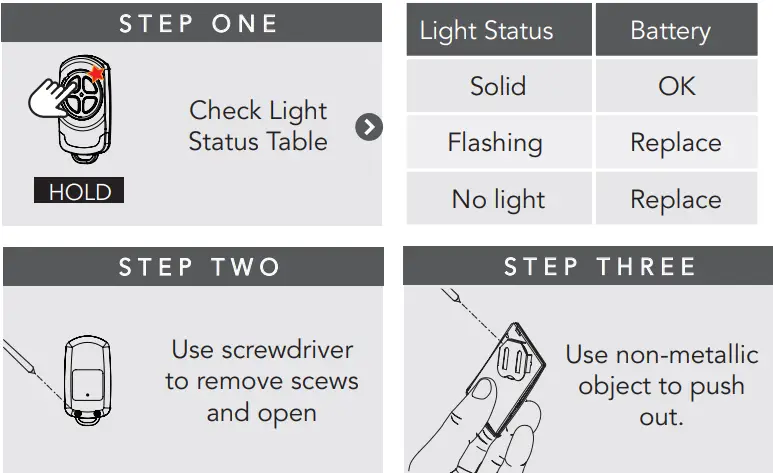 STEP ONE

HOLD

Check Light Status Table

| Light Status | Battery |
|---|---|
| Solid | OK |
| Flashing | Replace |
| No light | Replace |

STEP TWO

Use screwdriver to remove scews and open

STEP THREE

Use non-metallic object to push out.