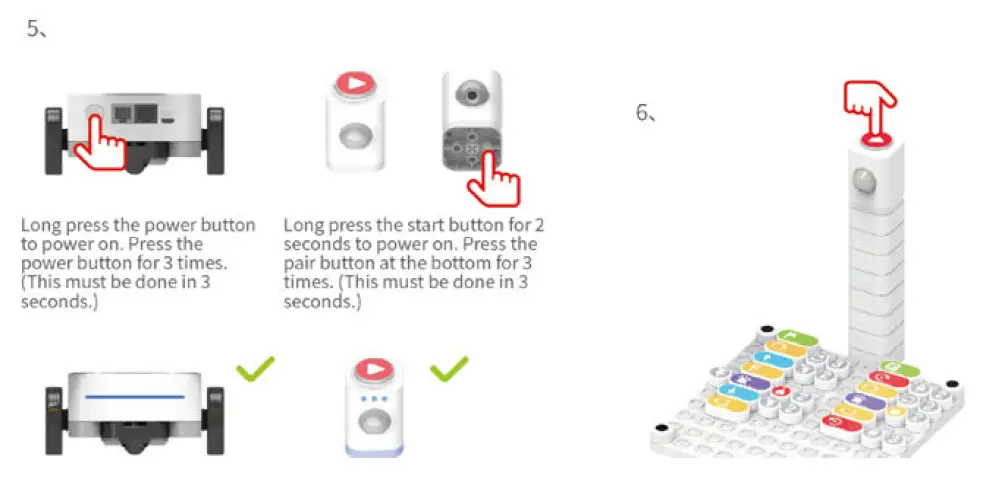 5、

Long press the power button to power on. Press the power button for 3 times. (This must be done in 3 seconds.)

Long press the start button for 2 seconds to power on. Press the pair button at the bottom for 3 times. (This must be done in 3 seconds.)

6、