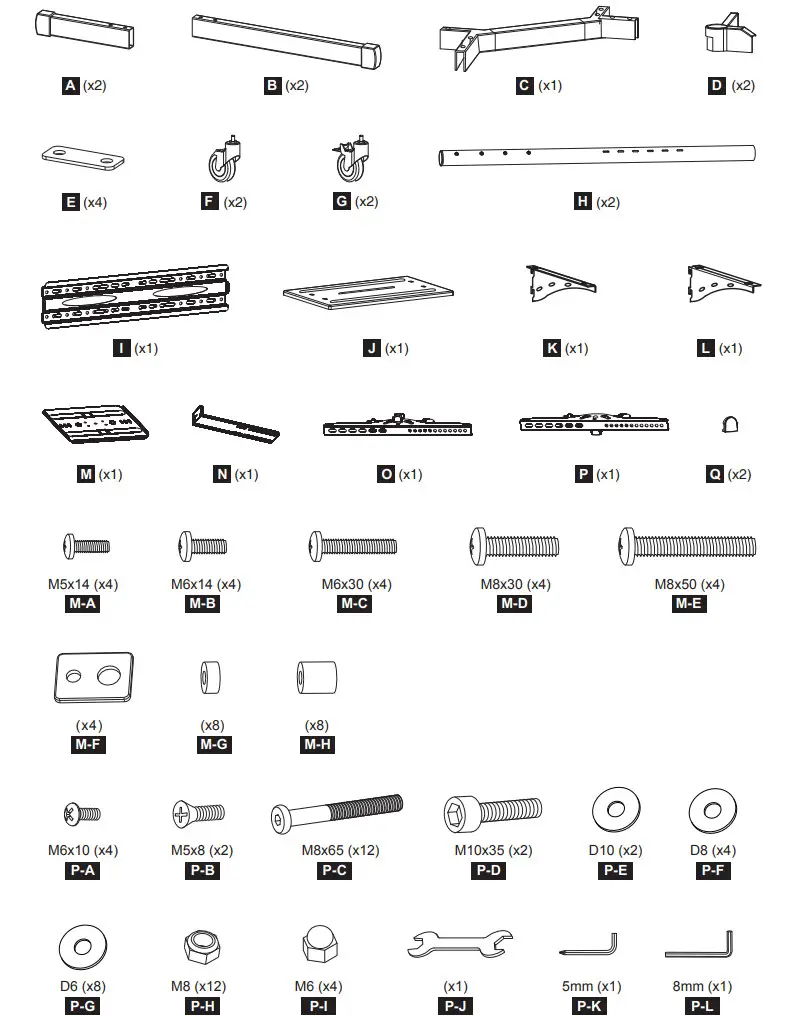 A (x2)
B (x2)
C (x1)
D (x2)

E (x4)
F (x2)
G (x2)
H (x2)

I (x1)
J (x1)
K (x1)
L (x1)

M (x1)
N (x1)
O (x1)
P (x1)
Q (x2)

M5x14 (x4)
M-A
M6x14 (x4)
M-B
M6x30 (x4)
M-C
M8x30 (x4)
M-D
M8x50 (x4)
M-E

(x4)
M-F
(x8)
M-G
(x8)
M-H

M6x10 (x4)
P-A
M5x8 (x2)
P-B
M8x65 (x12)
P-C
M10x35 (x2)
P-D
D10 (x2)
P-E
D8 (x4)
P-F

D6 (x8)
P-G
M8 (x12)
P-H
M6 (x4)
P-I
(x1)
P-J
5mm (x1)
P-K
8mm (x1)
P-L