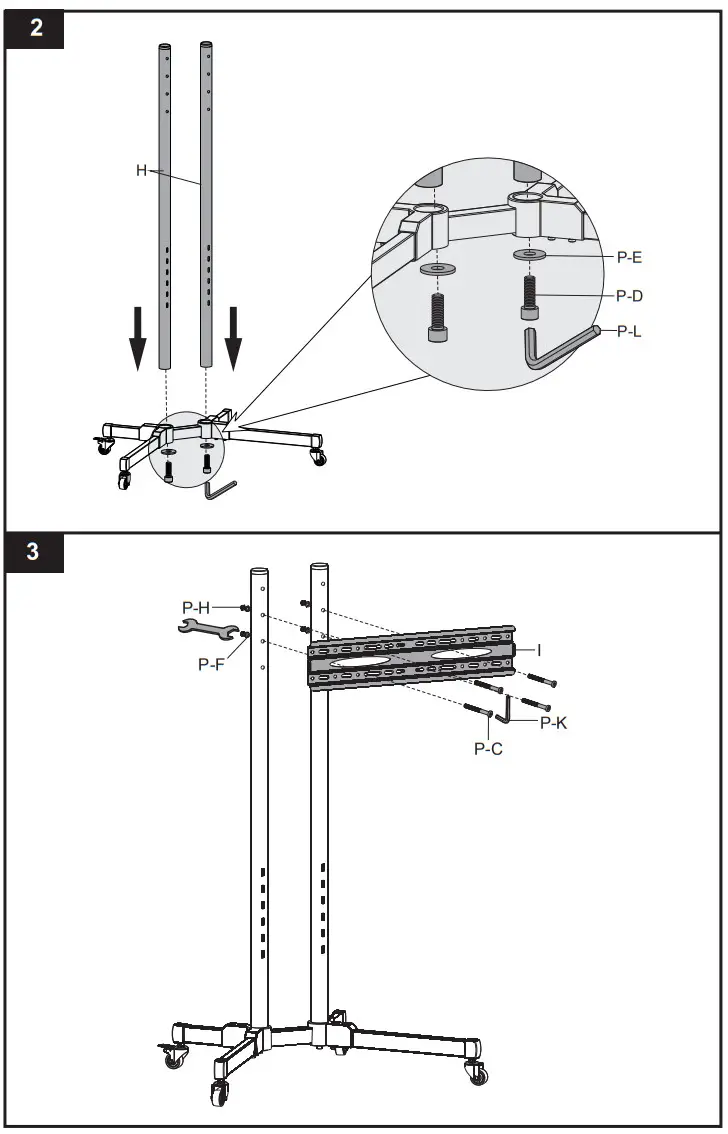 2

H

P-E

P-D

P-L

3

P-H

P-F

I

P-K

P-C