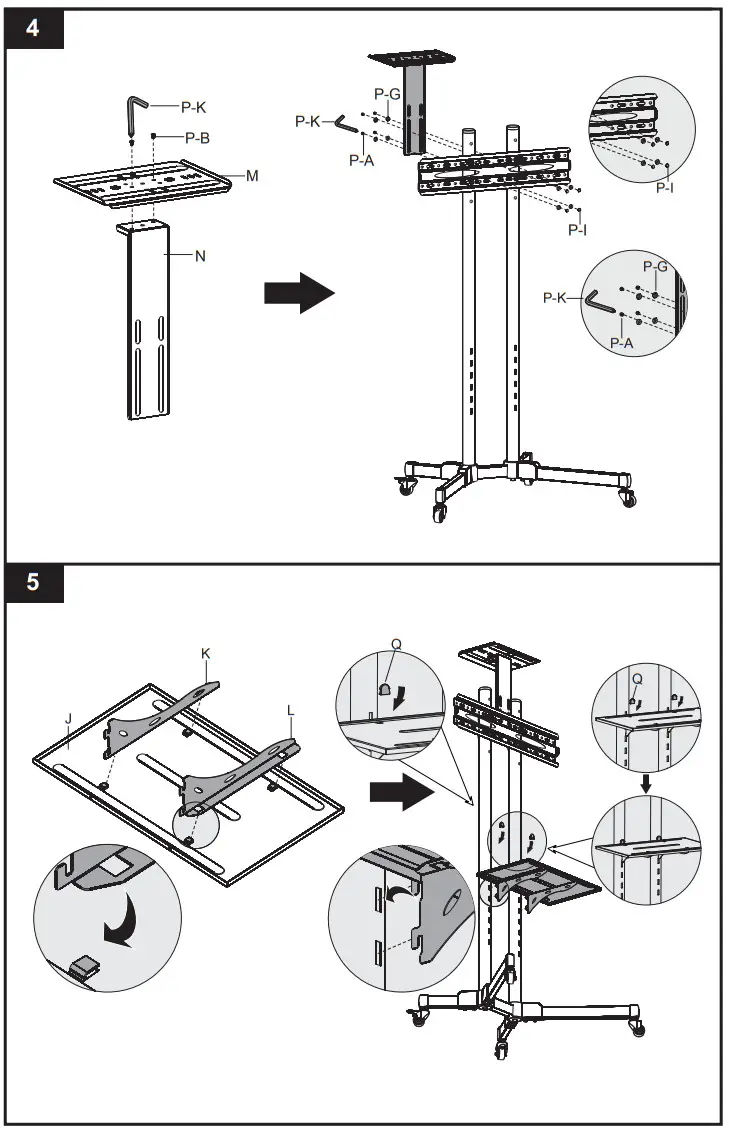 4

P-K
P-B
M
N

P-G
P-K
P-A
P-I
P-I
P-G
P-K
P-A

5

K
J
L

Q
Q