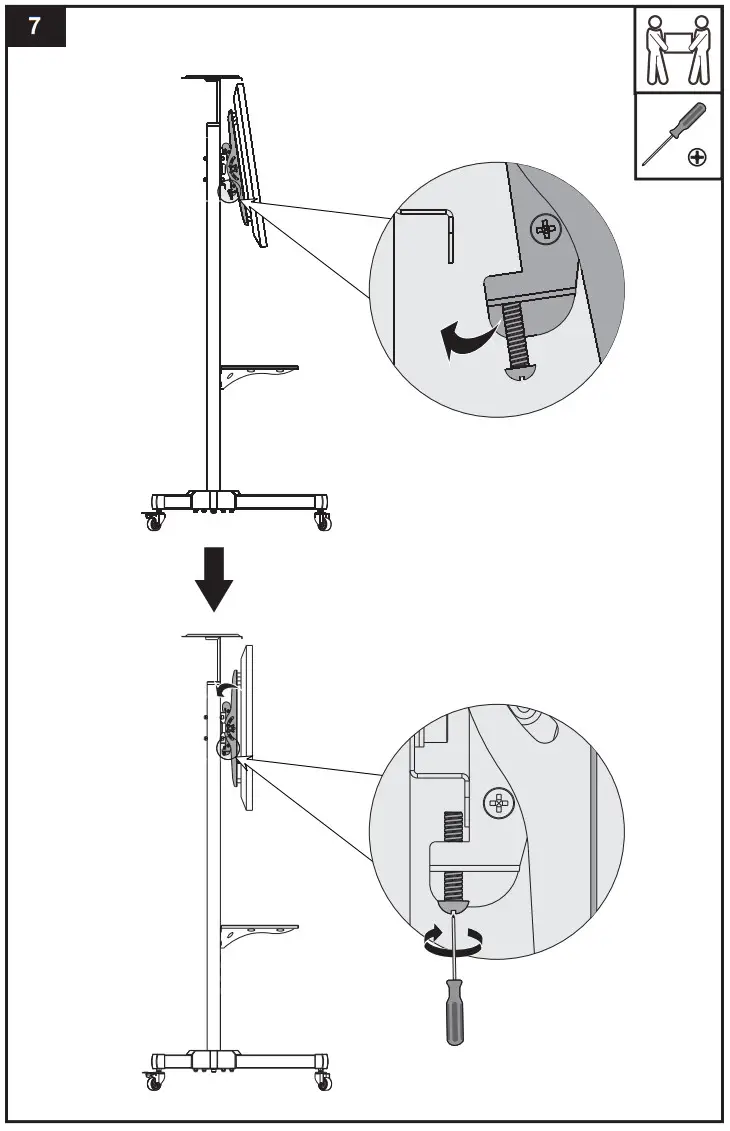 7