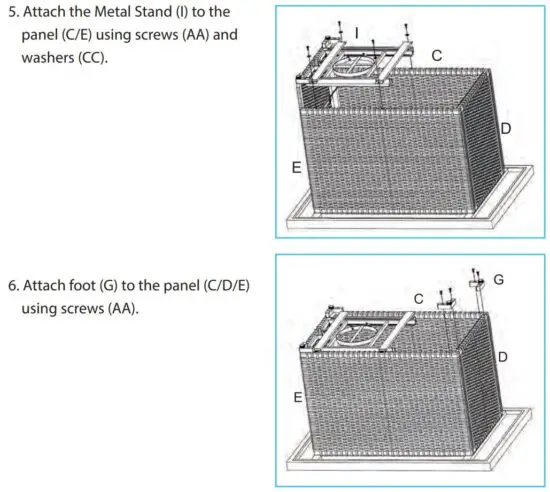 5. Attach the Metal Stand (I) to the panel (C/E) using screws (AA) and washers (CC).

I

C

D

E

6. Attach foot (G) to the panel (C/D/E) using screws (AA).

G

C

D

E