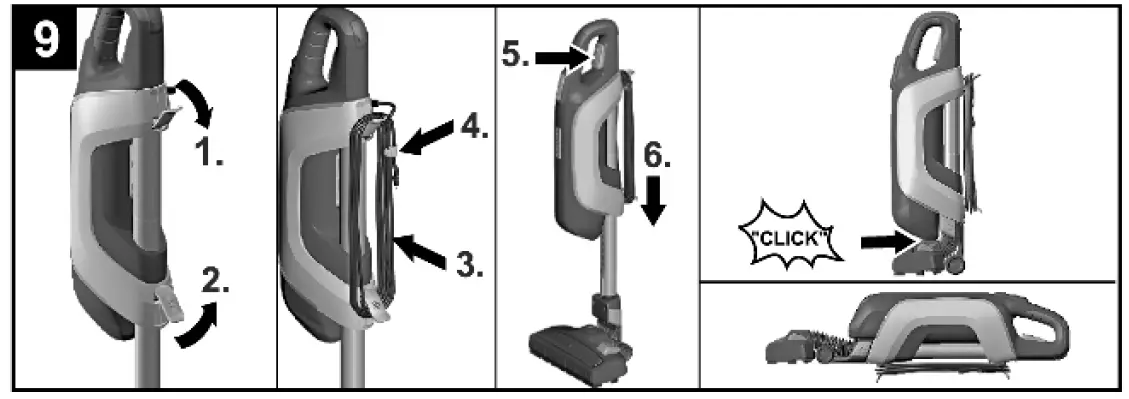 9

1.

2.

4.

3.

5.

6.

"CLICK"