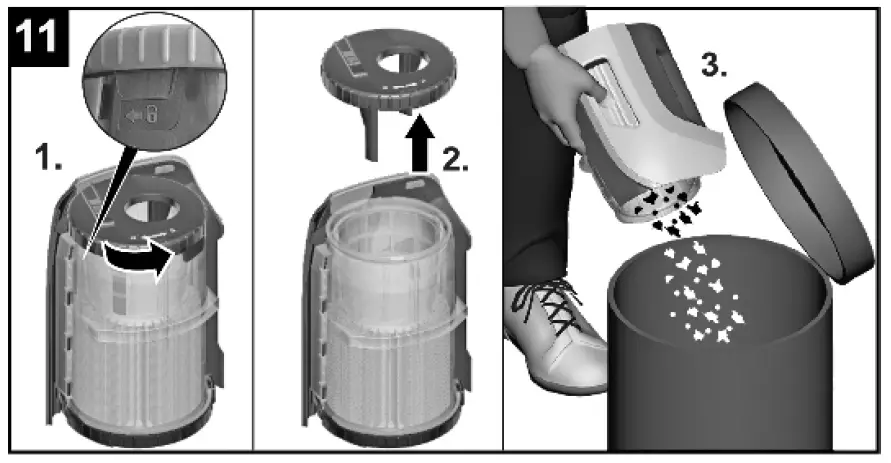 11
1.
2.
3.