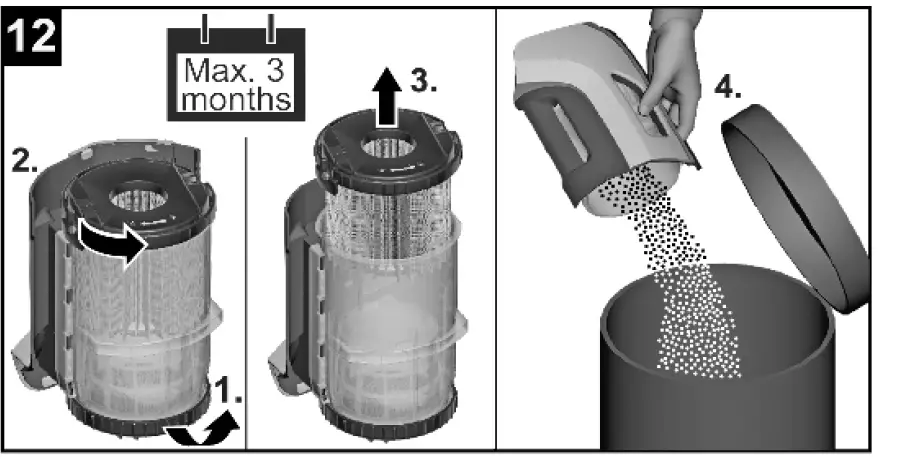 12

Max. 3 months

2.

1.

3.

4.