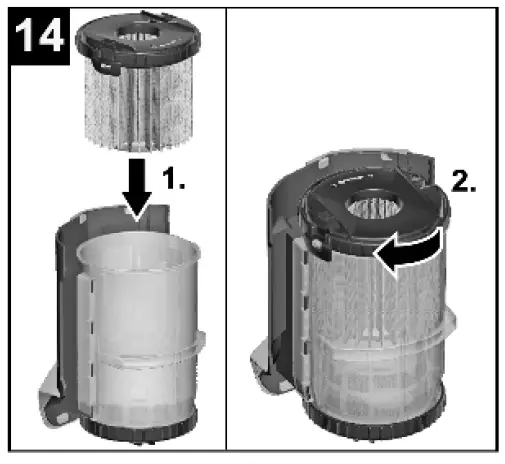 14

1.

2.