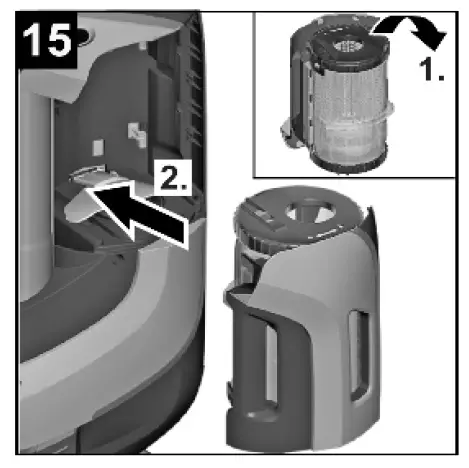 15
1.
2.