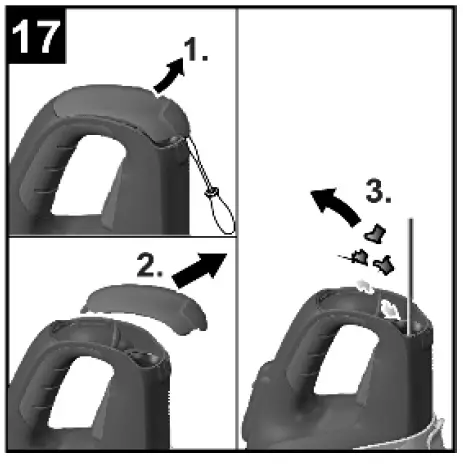 17

1.

2.

3.