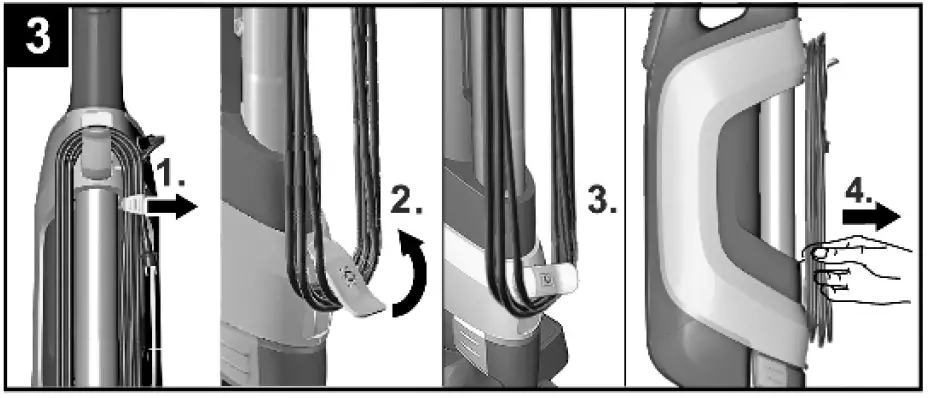 3

1.

2.

3.

4.