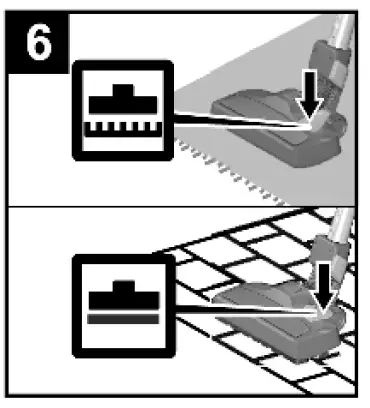 6