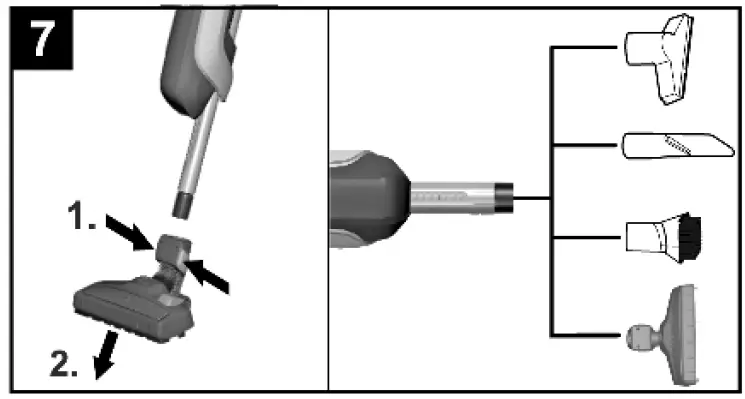 7

1.

2.