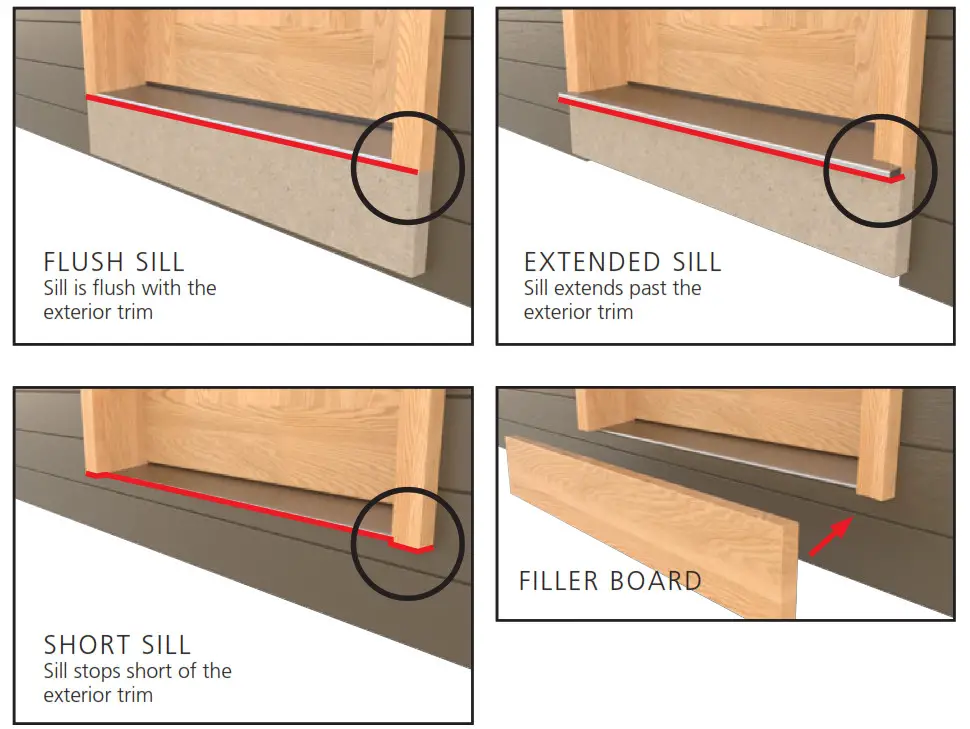 FLUSH SILL
Sill is flush with the exterior trim

EXTENDED SILL
Sill extends past the exterior trim

SHORT SILL
Sill stops short of the exterior trim

FILLER BOARD