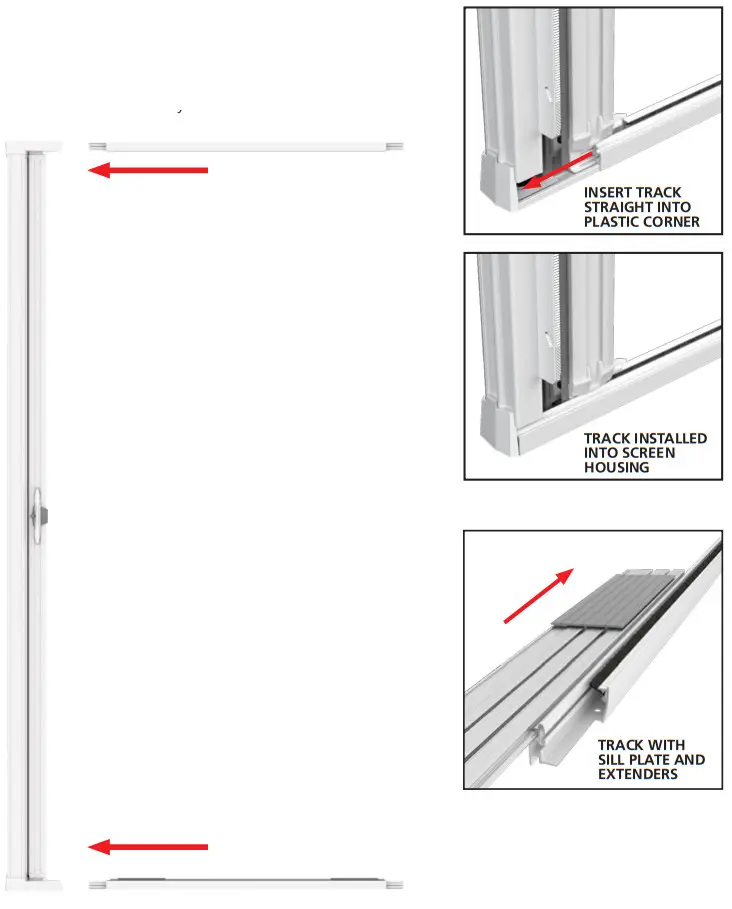 INSERT TRACK STRAIGHT INTO PLASTIC CORNER

TRACK INSTALLED INTO SCREEN HOUSING

TRACK WITH SILL PLATE AND EXTENDERS