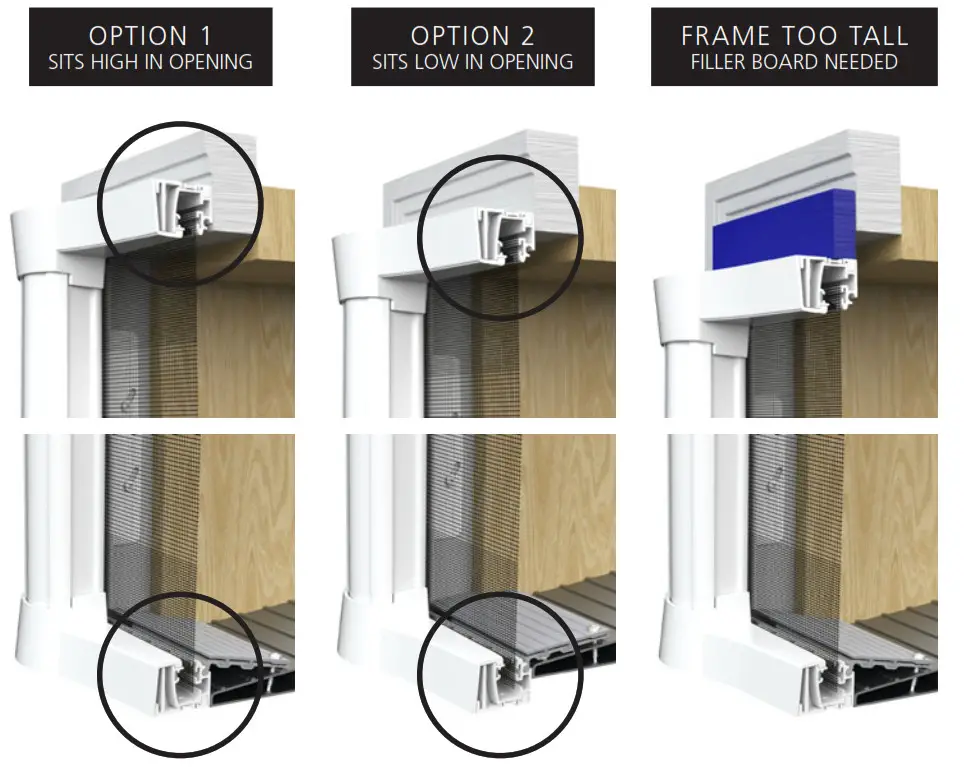 OPTION 1
SITS HIGH IN OPENING

OPTION 2
SITS LOW IN OPENING

FRAME TOO TALL
FILLER BOARD NEEDED