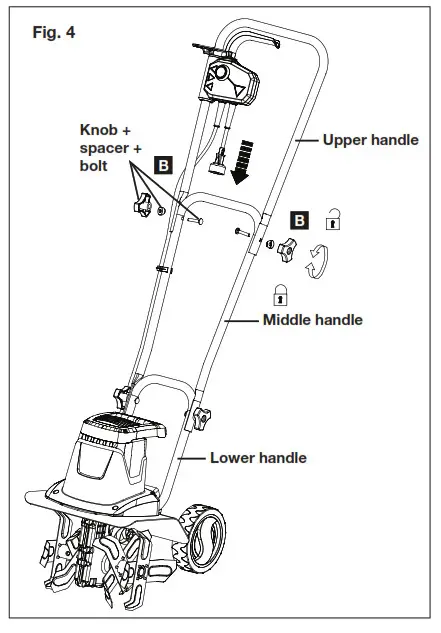 Fig. 4

Knob + spacer + bolt

B

Upper handle

B

Middle handle

Lower handle