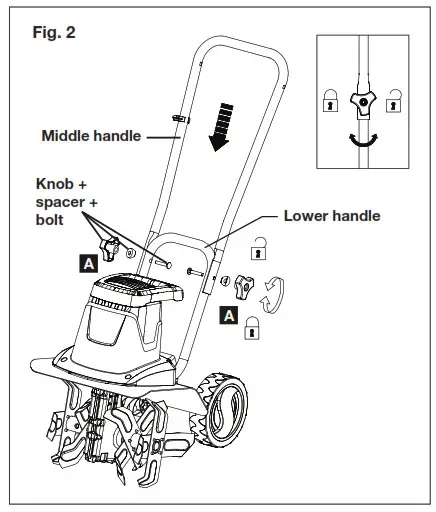 Fig. 2

Middle handle

Knob + spacer + bolt

Lower handle

A

A