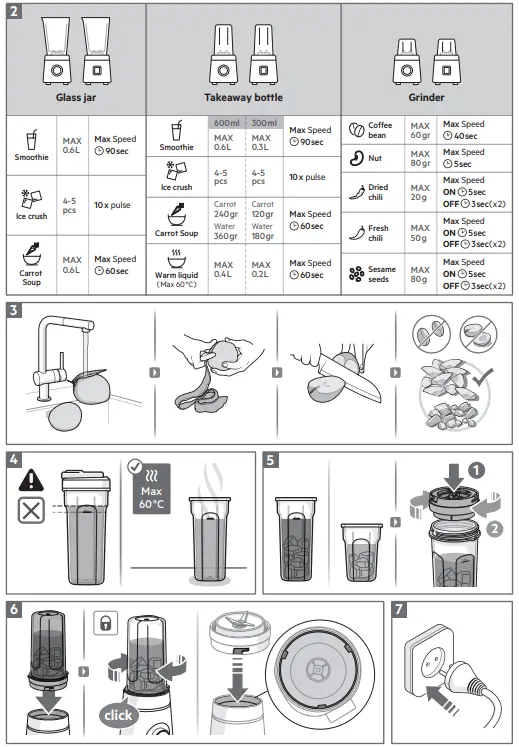 2

Glass jar

| | | |
|---|---|---|
| Smoothie | MAX 0.6L | Max Speed 90sec |
| Ice crush | 4-5 pcs | 10x pulse |
| Carrot Soup | MAX 0.6L | Max Speed 60sec |

Takeaway bottle

| | 600ml | 300ml | |
|---|---|---|---|
| Smoothie | MAX 0.6L | MAX 0.3L | Max Speed 90sec |
| Ice crush | 4-5 pcs | 4-5 pcs | 10x pulse |
| Carrot Soup | Carrot 240gr Water 360gr | Carrot 120gr Water 180gr | Max Speed 60sec |
| Warm liquid (Max 60°C) | MAX 0.4L | MAX 0.2L | Max Speed 60sec |

Grinder

| | | |
|---|---|---|
| Coffee bean | MAX 60gr | Max Speed 40sec |
| Nut | MAX 80gr | Max Speed 5sec |
| Dried chili | MAX 20g | Max Speed ON 5sec OFF 3sec(x2) |
| Fresh chili | MAX 50g | Max Speed ON 5sec OFF 3sec(x2) |
| Sesame seeds | MAX 80g | Max Speed ON 5sec OFF 3sec(x2) |

3

4

Max 60°C

5

1

2

6

click

7