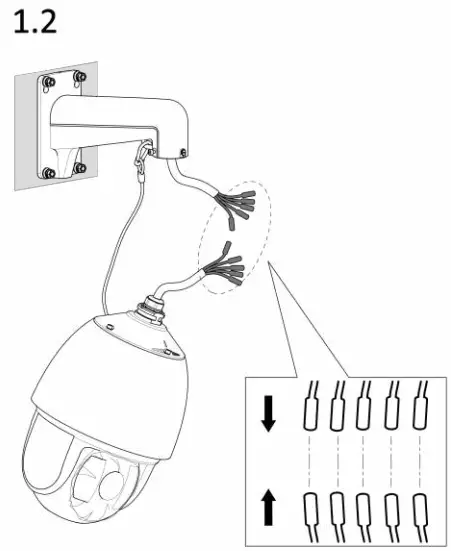 1.2