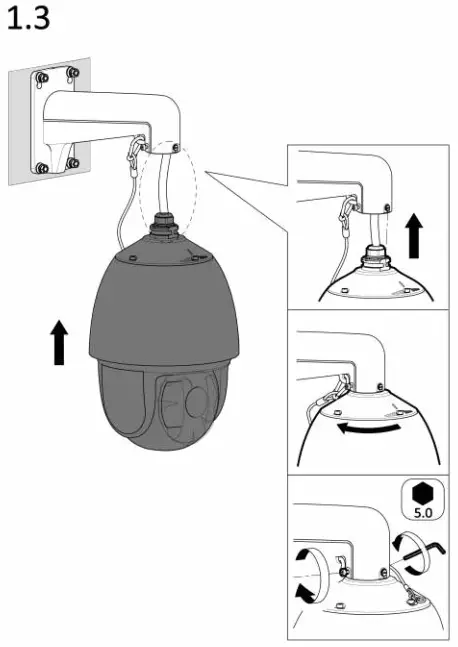 1.3

5.0