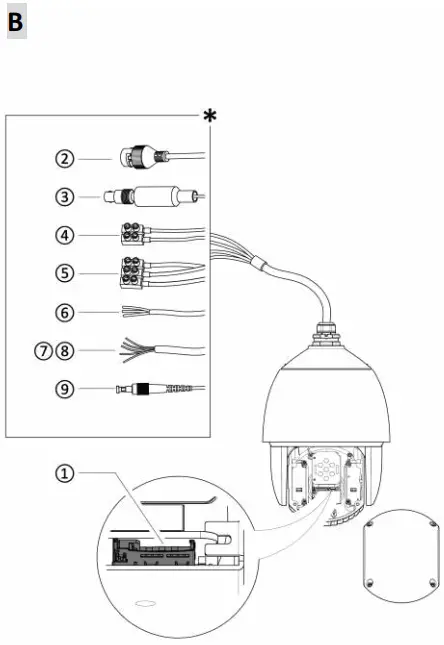 B

*

②

③

④

⑤

⑥

⑦⑧

⑨

①