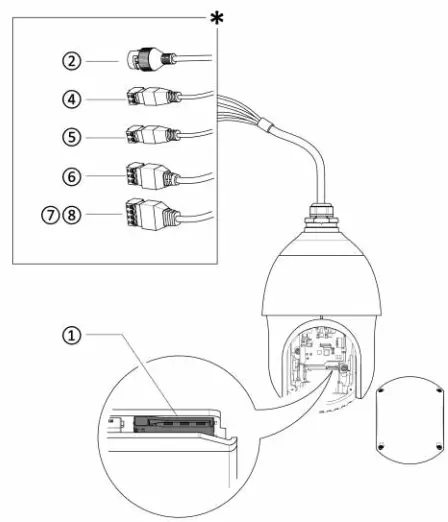 *
②
④
⑤
⑥
⑦⑧
①