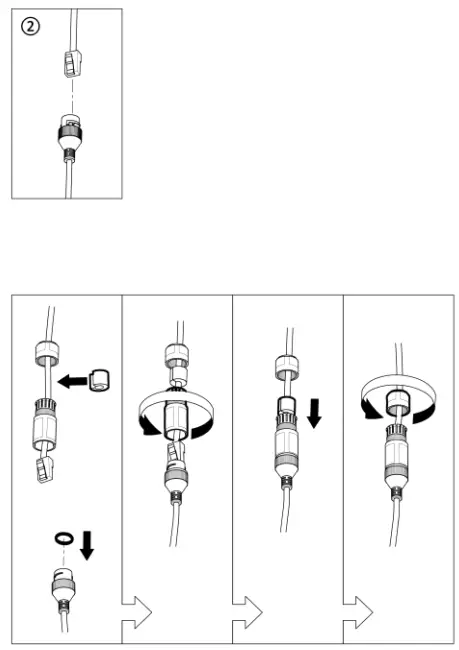 ②