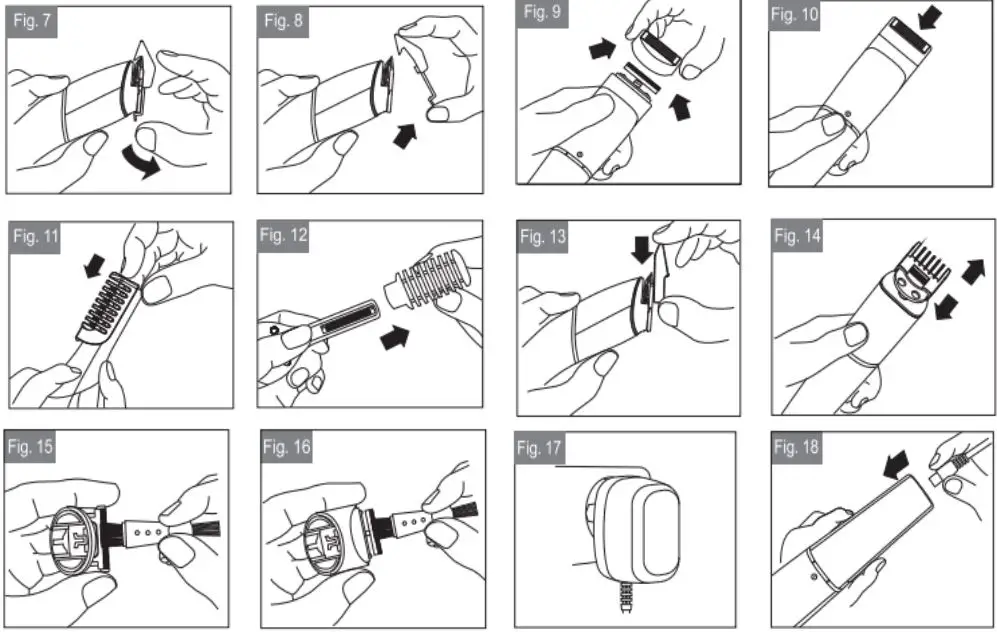 Fig. 7

Fig. 8

Fig. 9

Fig. 10

Fig. 11

Fig. 12

Fig. 13

Fig. 14

Fig. 15

Fig. 16

Fig. 17

Fig. 18