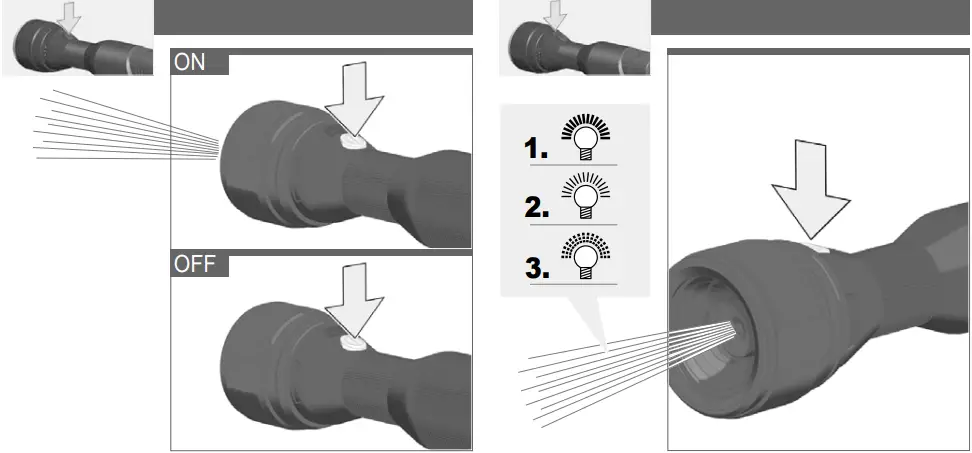 ON

OFF

1.

2.

3.