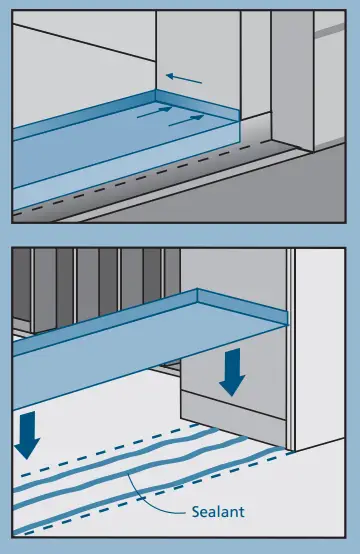 Sealant