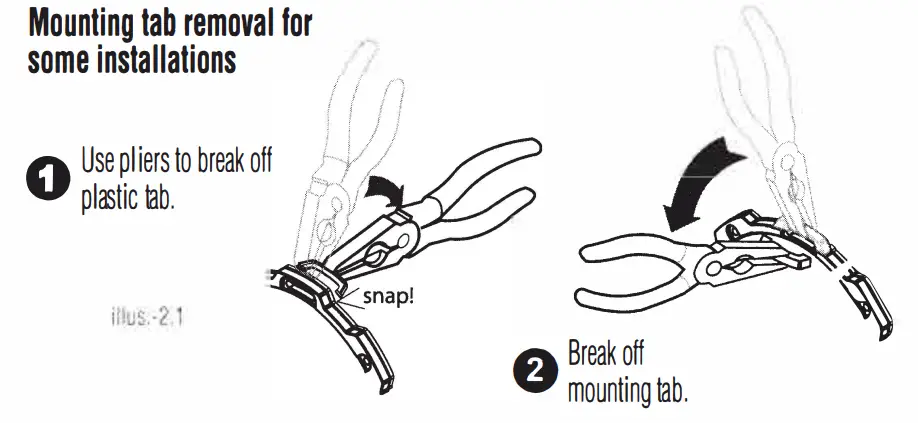 Mounting tab removal for some installations

1 Use pliers to break off plastic tab.

snap!

illus.-2.1

2 Break off mounting tab.