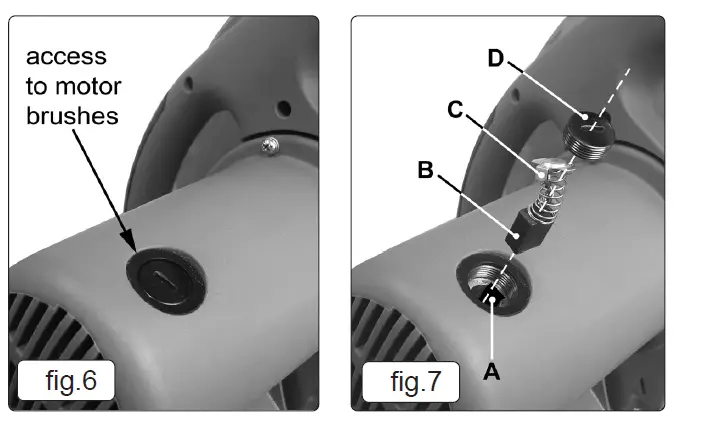 access to motor brushes

fig.6

D

C

B

A

fig.7