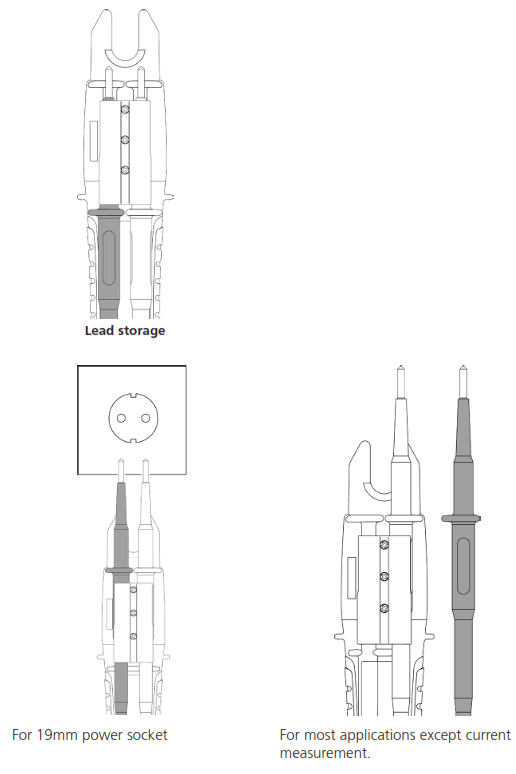 Lead storage

For 19mm power socket

For most applications except current measurement.